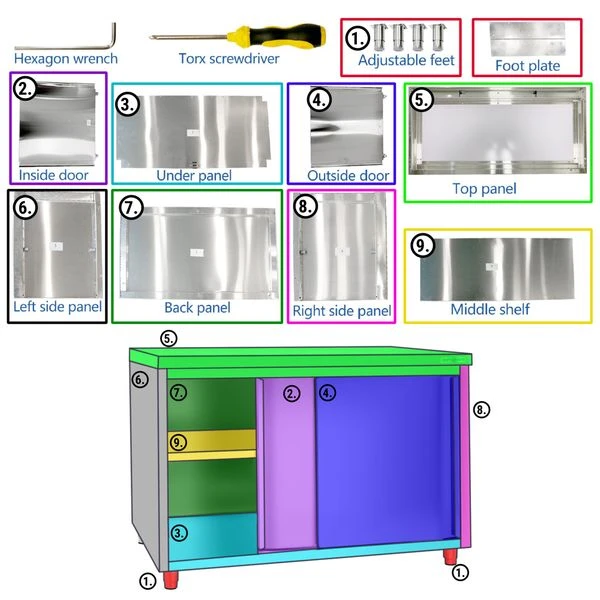 Hexagon wrench

Torx screwdriver

1. Adjustable feet

Foot plate

2. Inside door

3. Under panel

4. Outside door

5. Top panel

6. Left side panel

7. Back panel

8. Right side panel

9. Middle shelf

5.
6.
7.
2.
4.
8.
9.
3.
1.
1.